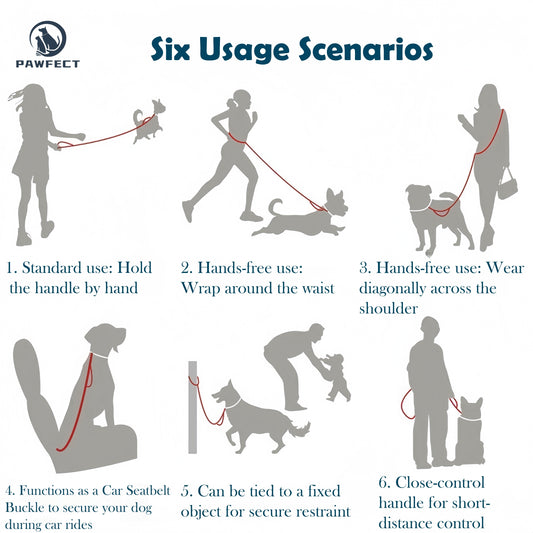 PAWFECT

Six Usage Scenarios

1. Standard use: Hold the handle by hand

2. Hands-free use: Wrap around the waist

3. Hands-free use: Wear diagonally across the shoulder

4. Functions as a Car Seatbelt Buckle to secure your dog during car rides

5. Can be tied to a fixed object for secure restraint

6. Close-control handle for short-distance control